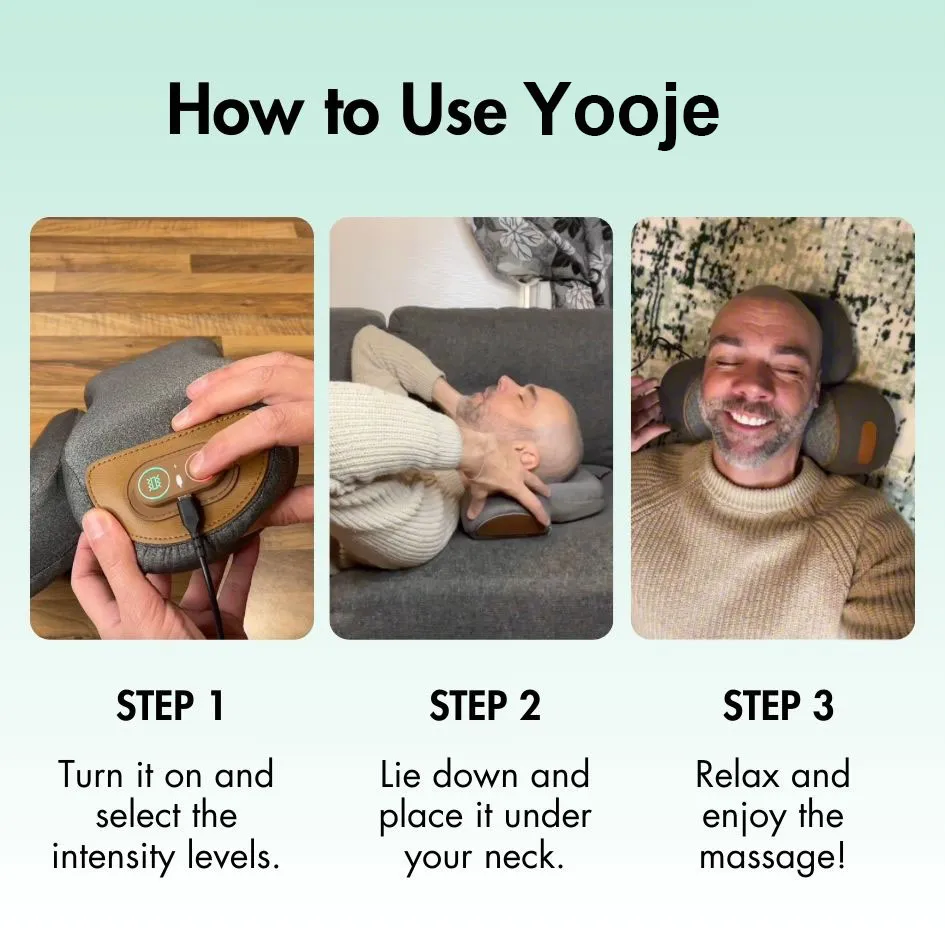 How to Use Yooje

STEP 1

Turn it on and select the intensity levels.

STEP 2

Lie down and place it under your neck.

STEP 3

Relax and enjoy the massage!